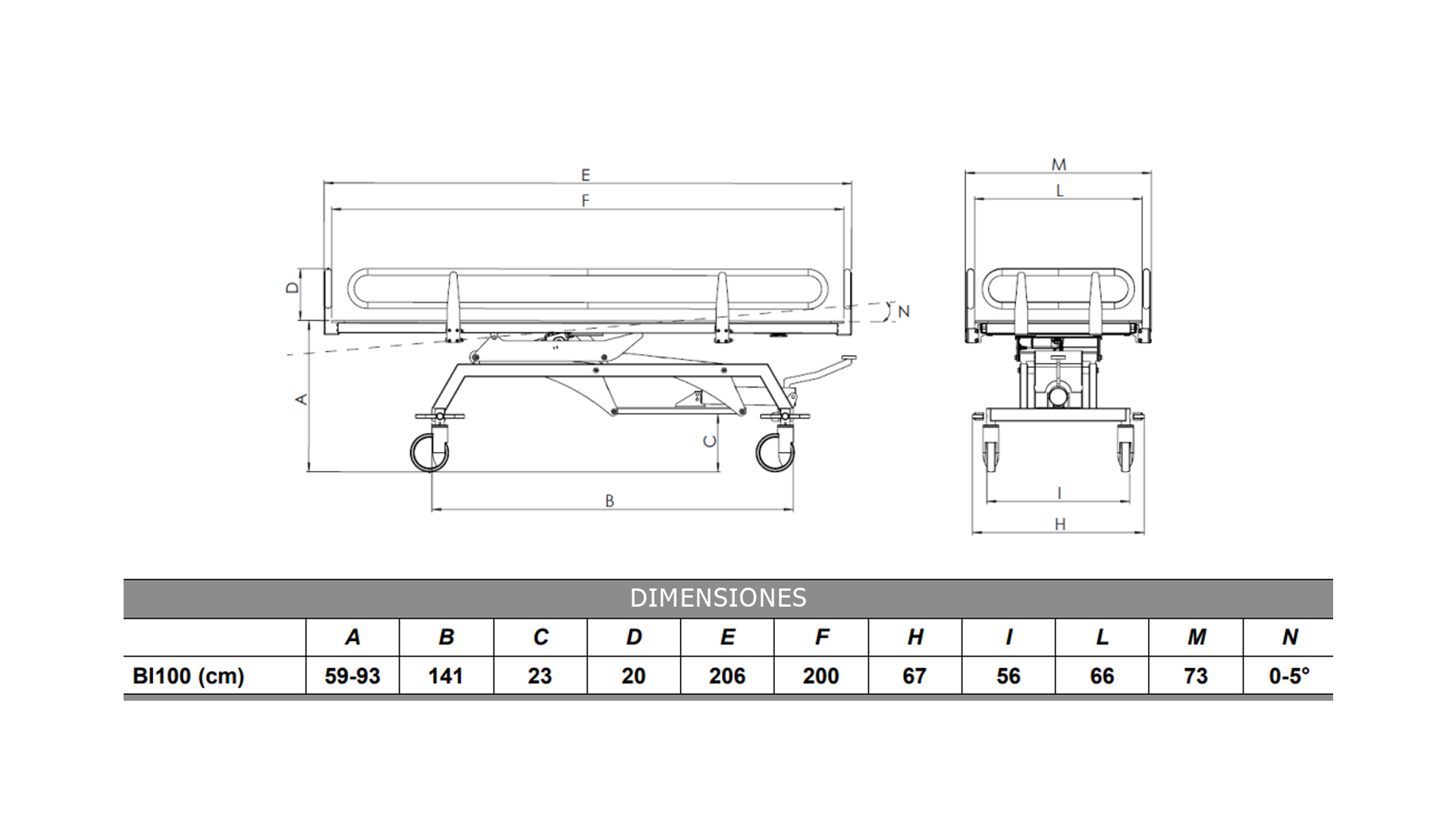 E
F
D
N
A
C
B
M
L
I
H

DIMENSIONES

| | A | B | C | D | E | F | H | I | L | M | N |
|---|---|---|---|---|---|---|---|---|---|---|---|
| BI100 (cm) | 59-93 | 141 | 23 | 20 | 206 | 200 | 67 | 56 | 66 | 73 | 0-5° |