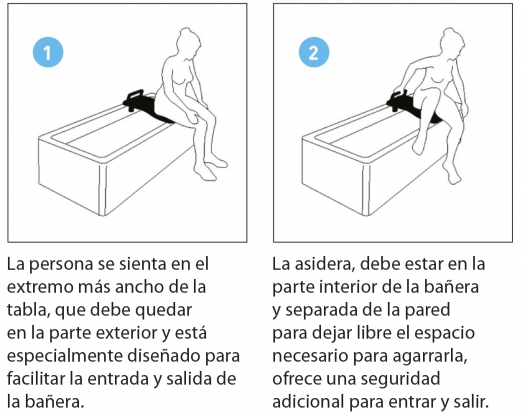 1

La persona se sienta en el extremo más ancho de la tabla, que debe quedar en la parte exterior y está especialmente diseñado para facilitar la entrada y salida de la bañera.

2

La asidera, debe estar en la parte interior de la bañera y separada de la pared para dejar libre el espacio necesario para agarrarla, ofrece una seguridad adicional para entrar y salir.