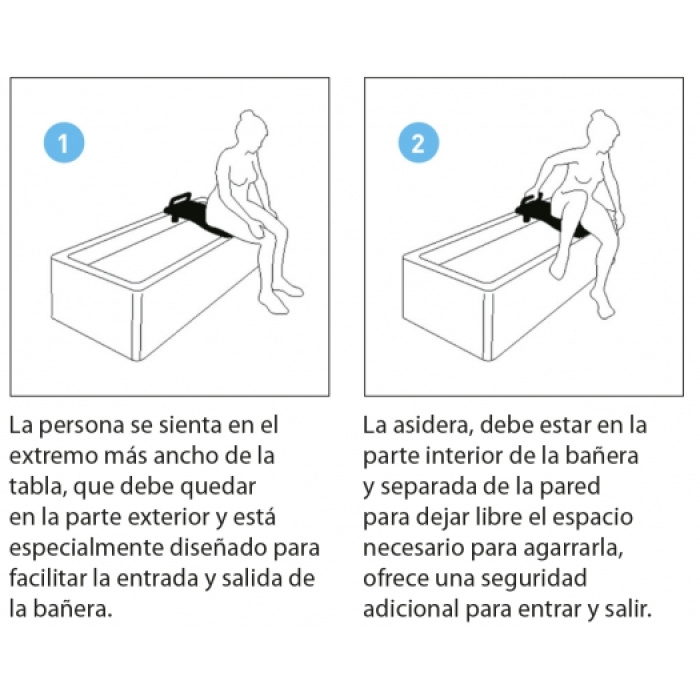 1

La persona se sienta en el extremo más ancho de la tabla, que debe quedar en la parte exterior y está especialmente diseñado para facilitar la entrada y salida de la bañera.

2

La asidera, debe estar en la parte interior de la bañera y separada de la pared para dejar libre el espacio necesario para agarrarla, ofrece una seguridad adicional para entrar y salir.